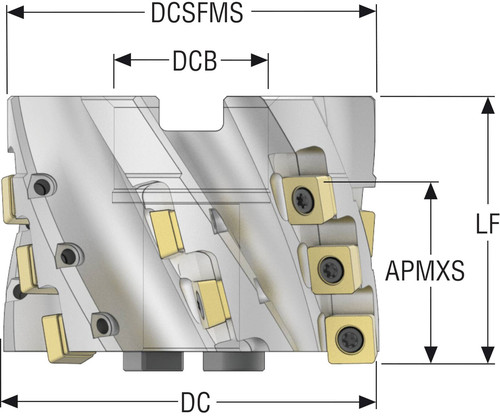 DCSFMS
DCB
LF
APMXS
DC